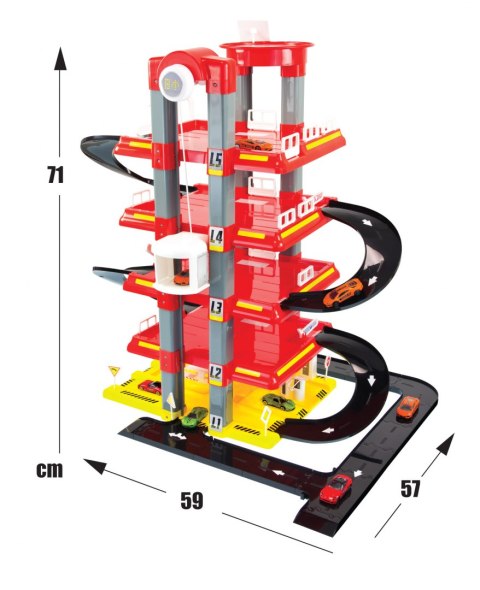 71

cm

59

57

L5

L4

L3

L2

L1