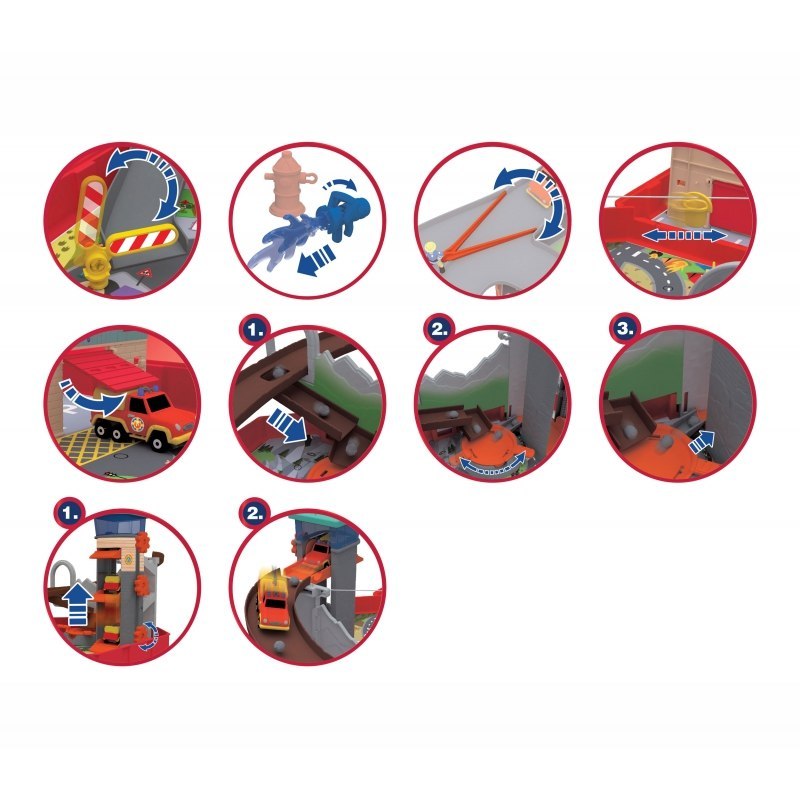 1.

2.

3.

1.

2.