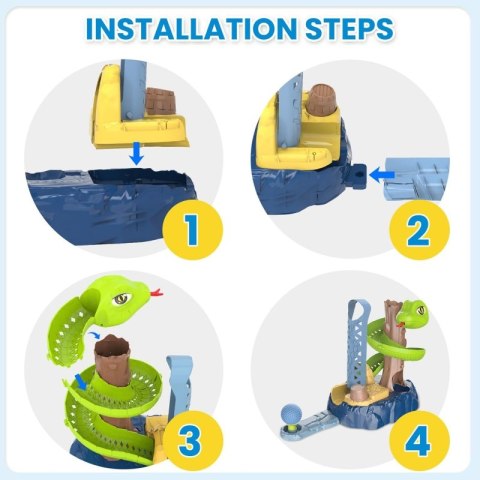 INSTALLATION STEPS

1

2

3

4