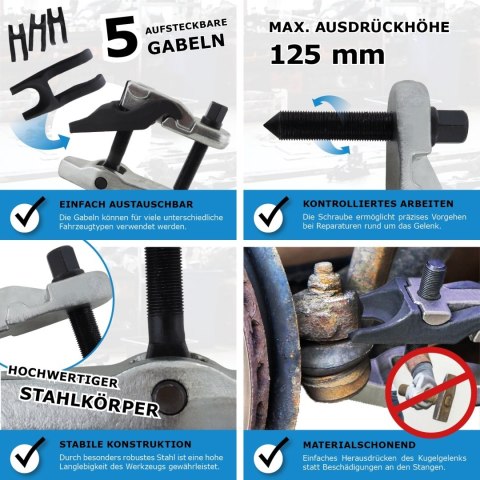 5 AUFSTECKBARE GABELN

EINFACH AUSTAUSCHBAR
Die Gabeln können für viele unterschiedliche Fahrzeugtypen verwendet werden.

MAX. AUSDRÜCKHÖHE
125 mm

KONTROLLIERTES ARBEITEN
Die Schraube ermöglicht präzises Vorgehen bei Reparaturen rund um das Gelenk.

HOCHWERTIGER STAHLKÖRPER

STABILE KONSTRUKTION
Durch besonders robustes Stahl ist eine hohe Langlebigkeit des Werkzeugs gewährleistet.

MATERIALSCHONEND
Einfaches Herausdrücken des Kugelgelenks statt Beschädigungen an den Stangen.