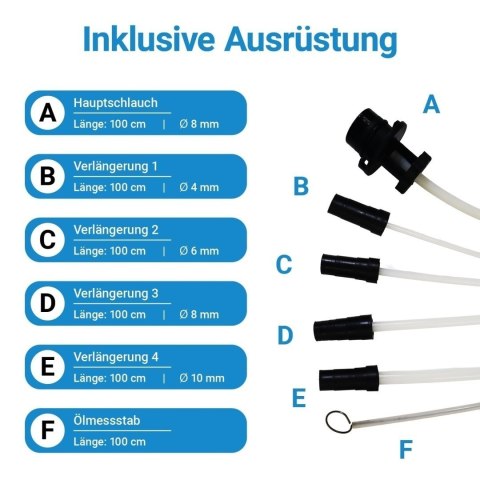 Inklusive Ausrüstung

A
Hauptschlauch
Länge: 100 cm | Ø 8 mm

B
Verlängerung 1
Länge: 100 cm | Ø 4 mm

C
Verlängerung 2
Länge: 100 cm | Ø 6 mm

D
Verlängerung 3
Länge: 100 cm | Ø 8 mm

E
Verlängerung 4
Länge: 100 cm | Ø 10 mm

F
Ölmessstab
Länge: 100 cm

A
B
C
D
E
F