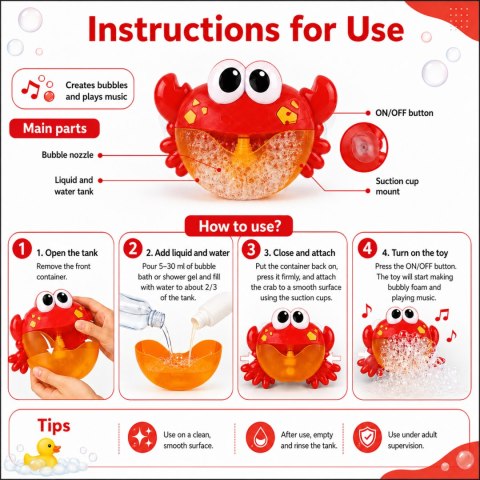 Instructions for Use

Creates bubbles and plays music

Main parts

Bubble nozzle

Liquid and water tank

ON/OFF button

Suction cup mount

How to use?

1 1. Open the tank
Remove the front container.

2 2. Add liquid and water
Pour 5–30 ml of bubble bath or shower gel and fill with water to about 2/3 of the tank.

3 3. Close and attach
Put the container back on, press it firmly, and attach the crab to a smooth surface using the suction cups.

4 4. Turn on the toy
Press the ON/OFF button. The toy will start making bubbly foam and playing music.

Tips

Use on a clean, smooth surface.

After use, empty and rinse the tank.

Use under adult supervision.